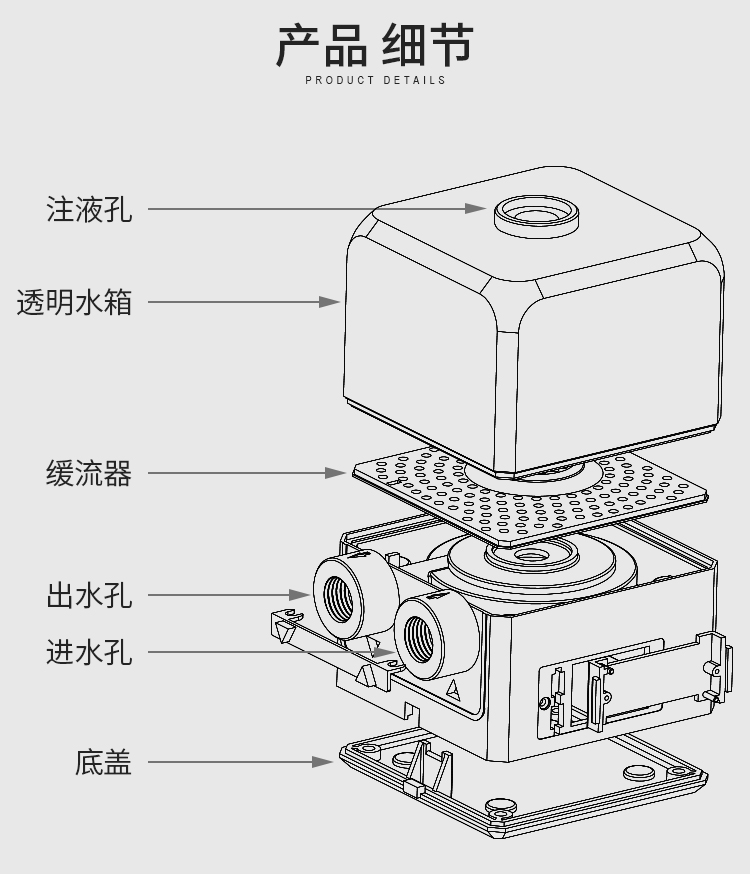 产品 细节
PRODUCT DETAILS

注液孔

透明水箱

缓流器

出水孔

进水孔

底盖